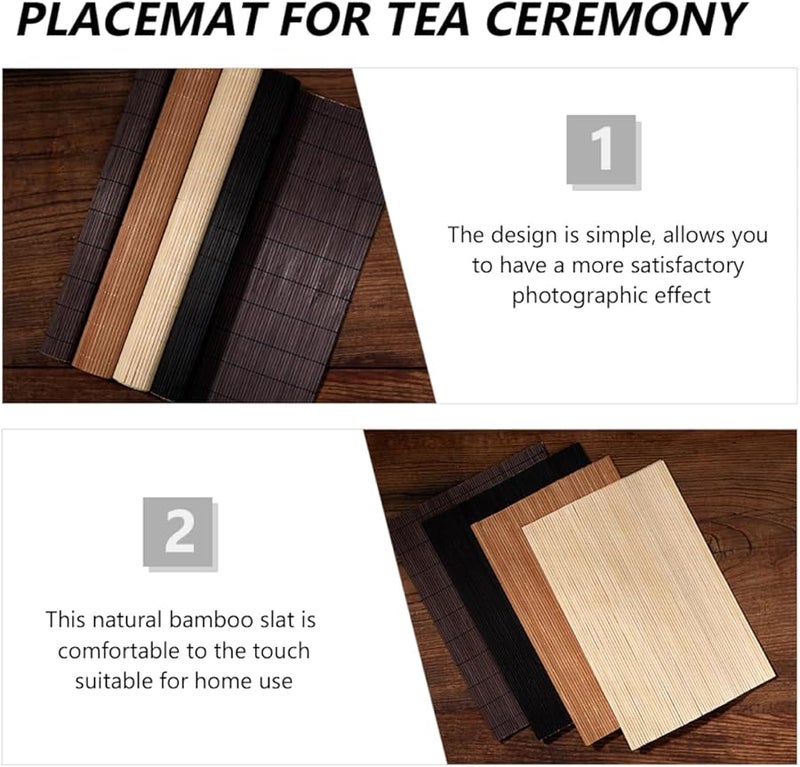 PLACEMAT FOR TEA CEREMONY

1

The design is simple, allows you to have a more satisfactory photographic effect

2

This natural bamboo slat is comfortable to the touch suitable for home use